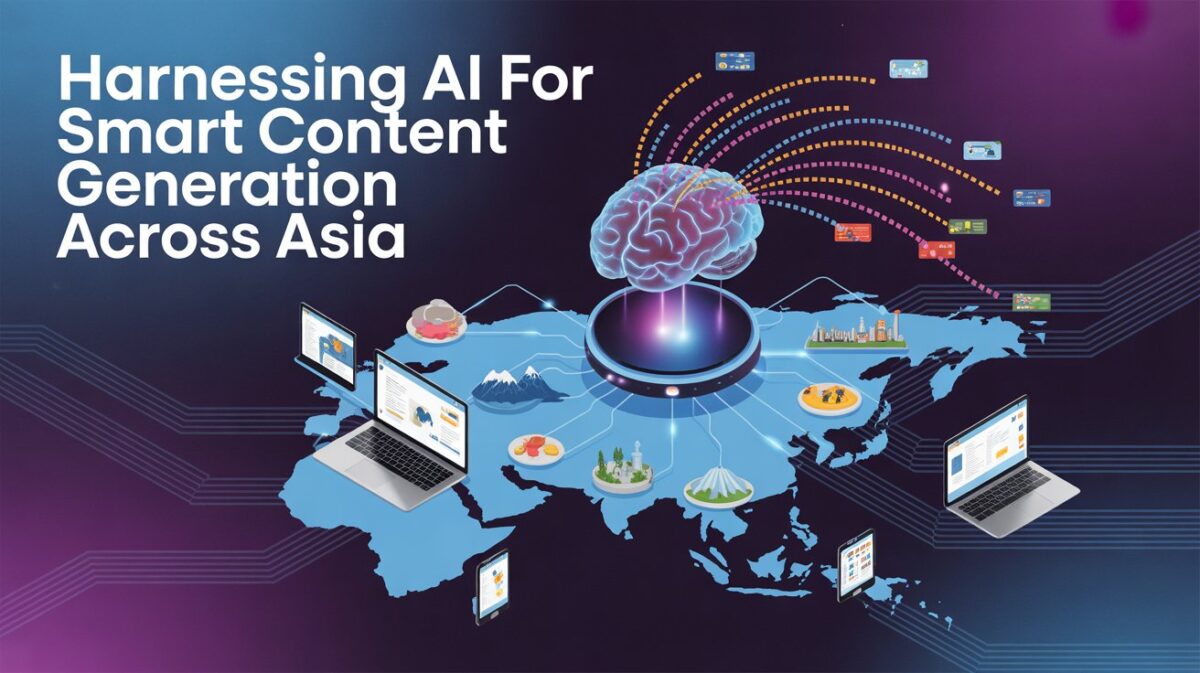 Harnessing AI For Smart Content Generation Across Asia