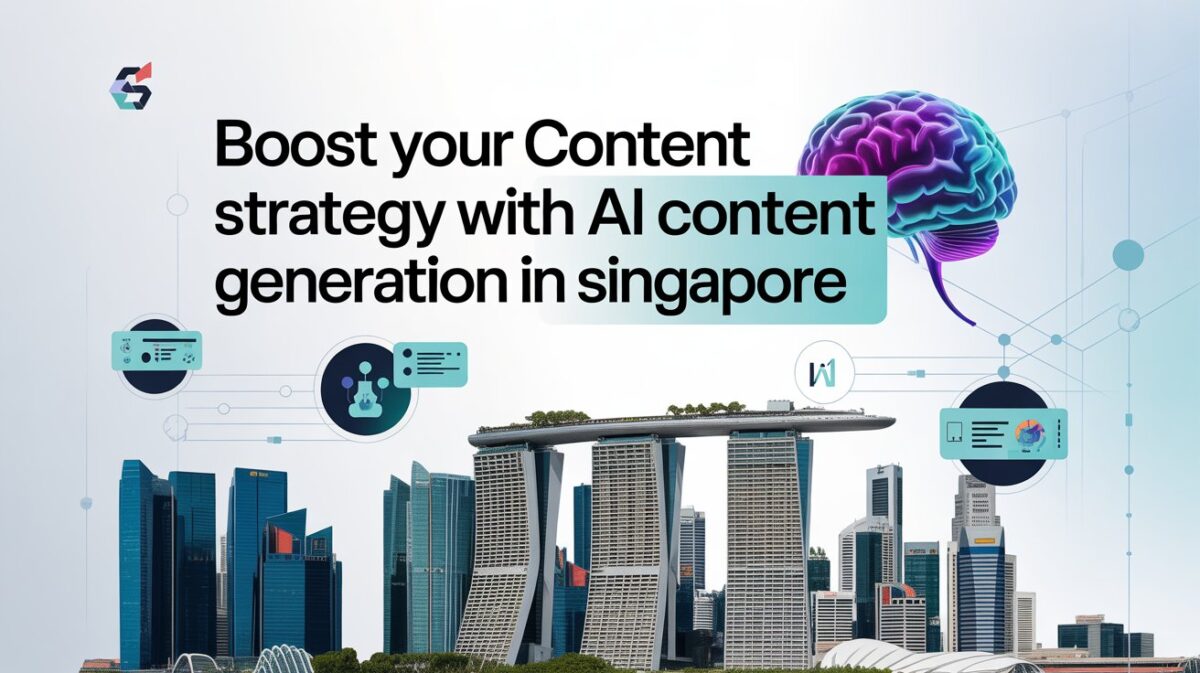 Boost your Content strategy with AI content generation in singapore